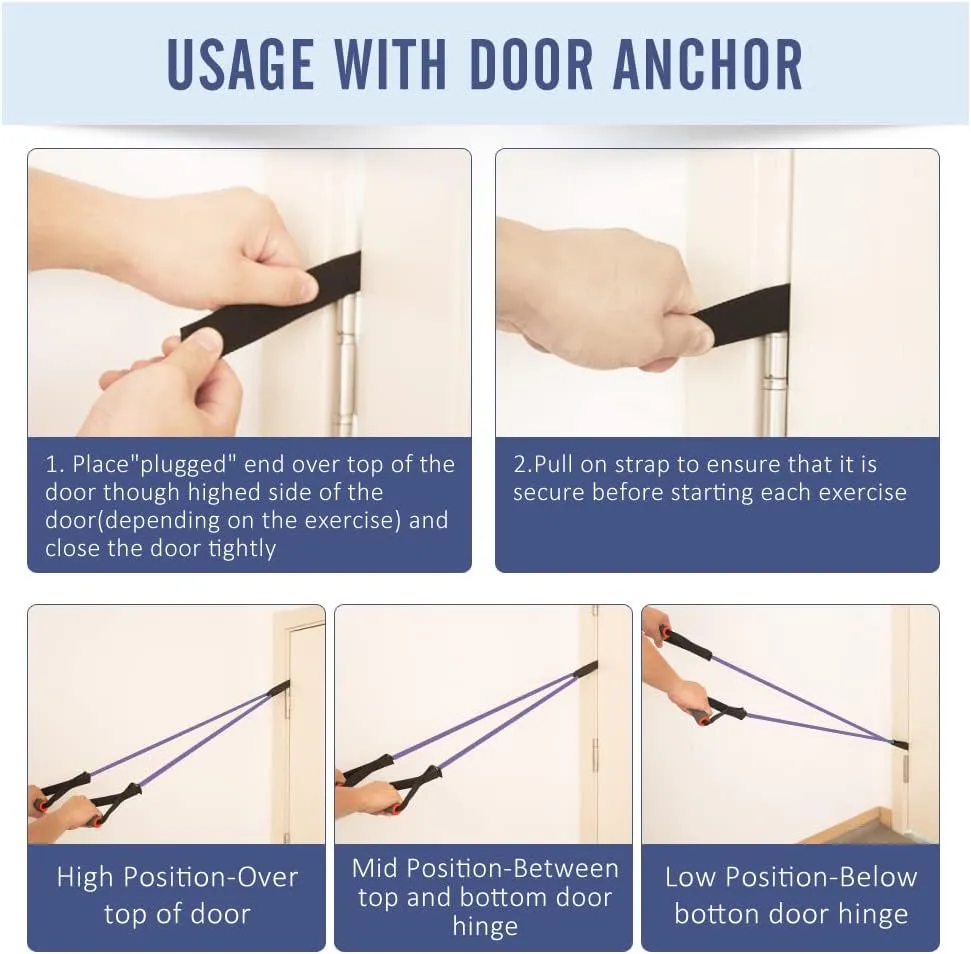 USAGE WITH DOOR ANCHOR

1. Place"plugged" end over top of the door though highed side of the door(depending on the exercise) and close the door tightly

2.Pull on strap to ensure that it is secure before starting each exercise

High Position-Over top of door

Mid Position-Between top and bottom door hinge

Low Position-Below botton door hinge